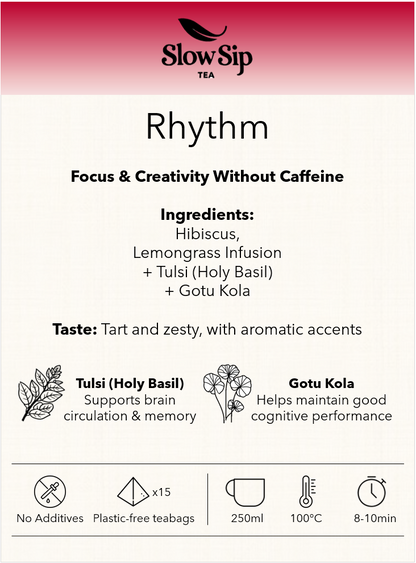 Slow Sip
TEA

Rhythm

Focus & Creativity Without Caffeine

Ingredients:
Hibiscus,
Lemongrass Infusion
+ Tulsi (Holy Basil)
+ Gotu Kola

Taste: Tart and zesty, with aromatic accents

Tulsi (Holy Basil)
Supports brain circulation & memory

Gotu Kola
Helps maintain good cognitive performance

No Additives

x15
Plastic-free teabags

250ml

100°C

8-10min