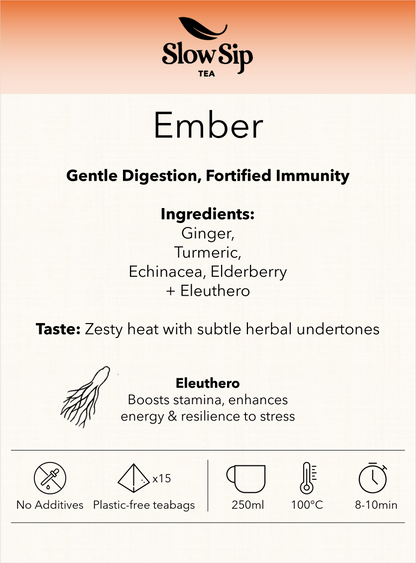 Slow Sip
TEA

Ember

Gentle Digestion, Fortified Immunity

Ingredients:
Ginger,
Turmeric,
Echinacea, Elderberry
+ Eleuthero

Taste: Zesty heat with subtle herbal undertones

Eleuthero
Boosts stamina, enhances energy & resilience to stress

No Additives

x15
Plastic-free teabags

250ml

100°C

8-10min