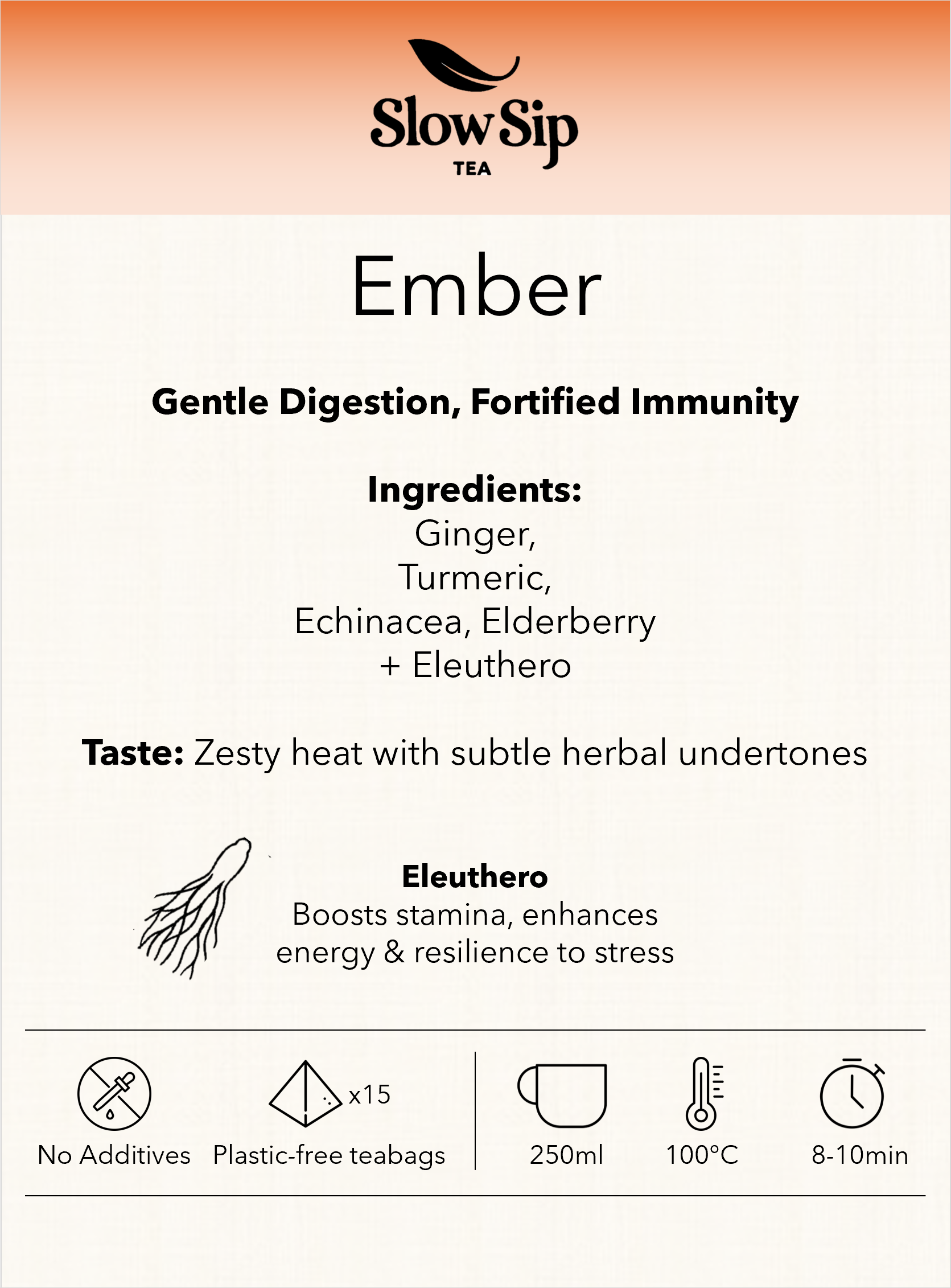 Slow Sip
TEA

Ember

Gentle Digestion, Fortified Immunity

Ingredients:
Ginger,
Turmeric,
Echinacea, Elderberry
+ Eleuthero

Taste: Zesty heat with subtle herbal undertones

Eleuthero
Boosts stamina, enhances energy & resilience to stress

x15

No Additives
Plastic-free teabags
250ml
100°C
8-10min